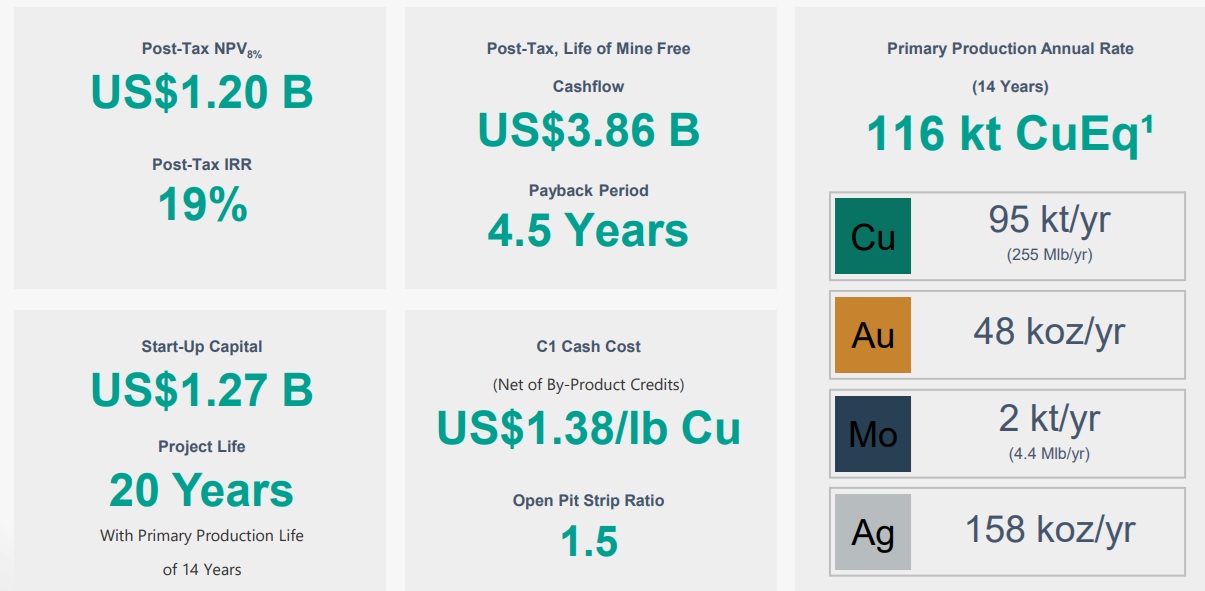 Post-Tax $NPV_{8\%}$

US$1.20 B

Post-Tax IRR

19%

Start-Up Capital

US$1.27 B

Project Life

20 Years

With Primary Production Life of 14 Years

Post-Tax, Life of Mine Free Cashflow

US$3.86 B

Payback Period

4.5 Years

C1 Cash Cost

(Net of By-Product Credits)

US$1.38/lb Cu

Open Pit Strip Ratio

1.5

Primary Production Annual Rate

(14 Years)

116 kt CuEq$^{1}$

Cu

95 kt/yr

(255 Mlb/yr)

Au

48 koz/yr

Mo

2 kt/yr

(4.4 Mlb/yr)

Ag

158 koz/yr